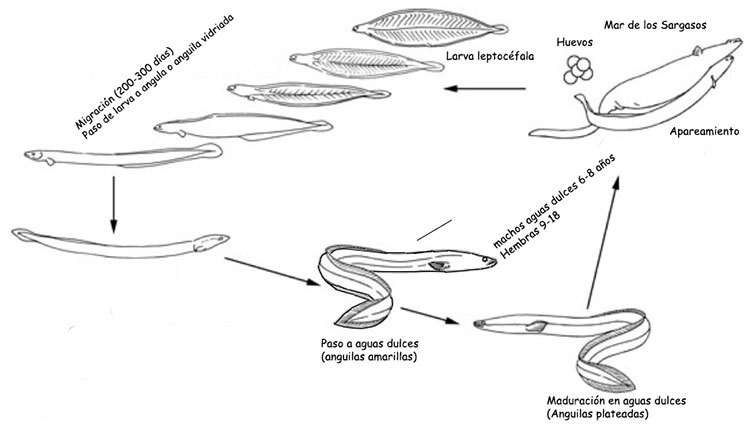 Mar de los Sargasos

Huevos

Larva leptocéfala

Apareamiento

Migración (200-300 días)
Paso de larva a angula o anguila vidriada

machos aguas dulces 6-8 años
Hembras 9-18

Paso a aguas dulces
(anguilas amarillas)

Maduración en aguas dulces
(Anguilas plateadas)